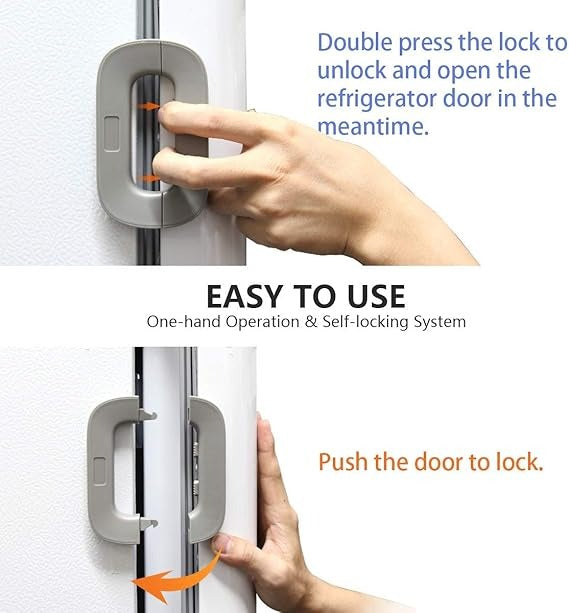 Double press the lock to unlock and open the refrigerator door in the meantime.

EASY TO USE
One-hand Operation & Self-locking System

Push the door to lock.